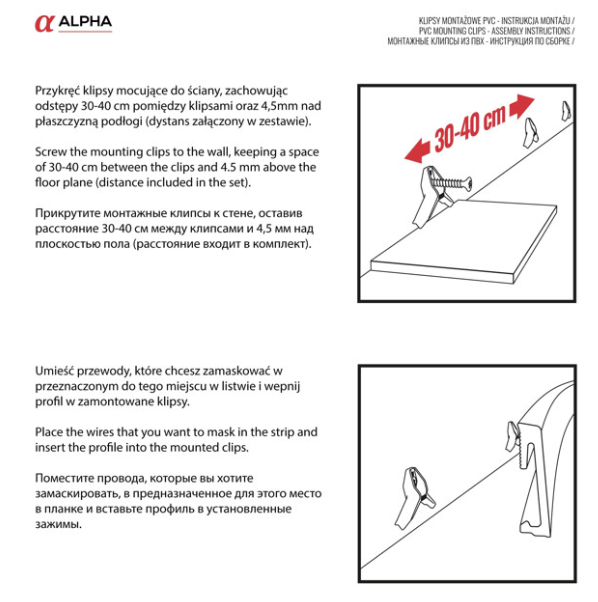 α ALPHA

KLIPSY MONTAŻOWE PVC - INSTRUKCJA MONTAŻU /
PVC MOUNTING CLIPS - ASSEMBLY INSTRUCTIONS /
МОНТАЖНЫЕ КЛИПСЫ ИЗ ПВХ - ИНСТРУКЦИЯ ПО СБОРКЕ /

Przykręć klipsy mocujące do ściany, zachowując odstępy 30-40 cm pomiędzy klipsami oraz 4,5mm nad płaszczyzną podłogi (dystans załączony w zestawie).

Screw the mounting clips to the wall, keeping a space of 30-40 cm between the clips and 4.5 mm above the floor plane (distance included in the set).

Прикрутите монтажные клипсы к стене, оставив расстояние 30-40 см между клипсами и 4,5 мм над плоскостью пола (расстояние входит в комплект).

30-40 cm

Umieść przewody, które chcesz zamaskować w przeznaczonym do tego miejscu w listwie i wepnij profil w zamontowane klipsy.

Place the wires that you want to mask in the strip and insert the profile into the mounted clips.

Поместите провода, которые вы хотите замаскировать, в предназначенное для этого место в планке и вставьте профиль в установленные зажимы.